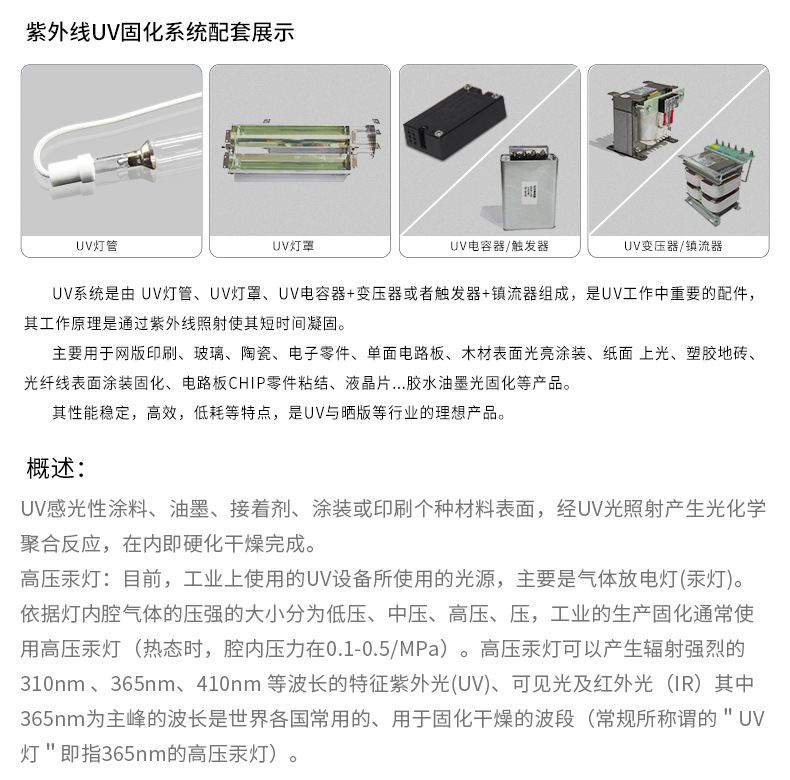 紫外线UV固化系统配套展示

UV灯管

UV灯罩

UV电容器/触发器

UV变压器/镇流器

UV系统是由 UV灯管、UV灯罩、UV电容器+变压器或者触发器+镇流器组成，是UV工作中重要的配件，其工作原理是通过紫外线照射使其短时间凝固。

主要用于网版印刷、玻璃、陶瓷、电子零件、单面电路板、木材表面光亮涂装、纸面 上光、塑胶地砖、光纤线表面涂装固化、电路板CHIP零件粘结、液晶片...胶水油墨光固化等产品。

其性能稳定，高效，低耗等特点，是UV与晒版等行业的理想产品。

概述：

UV感光性涂料、油墨、接着剂、涂装或印刷个种材料表面，经UV光照射产生光化学聚合反应，在内即硬化干燥完成。

高压汞灯：目前，工业上使用的UV设备所使用的光源，主要是气体放电灯(汞灯)。依据灯内腔气体的压强的大小分为低压、中压、高压、压，工业的生产固化通常使用高压汞灯（热态时，腔内压力在0.1-0.5/MPa）。高压汞灯可以产生辐射强烈的310nm 、365nm、410nm 等波长的特征紫外光(UV)、可见光及红外光（IR）其中365nm为主峰的波长是世界各国常用的、用于固化干燥的波段（常规所称谓的＂UV灯＂即指365nm的高压汞灯）。