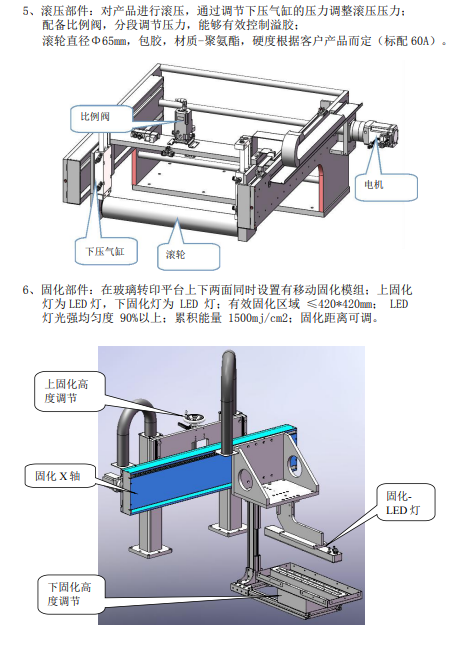 5、滚压部件：对产品进行滚压，通过调节下压气缸的压力调整滚压压力；配备比例阀，分段调节压力，能够有效控制溢胶；滚轮直径Φ65mm，包胶，材质-聚氨酯，硬度根据客户产品而定（标配 60A）。

比例阀

电机

下压气缸

滚轮

6、固化部件：在玻璃转印平台上下两面同时设置有移动固化模组；上固化灯为 LED 灯，下固化灯为 LED 灯；有效固化区域 ≤420*420mm； LED 灯光强均匀度 90%以上；累积能量 1500mj/cm2；固化距离可调。

上固化高度调节

固化 X 轴

固化-LED 灯

下固化高度调节