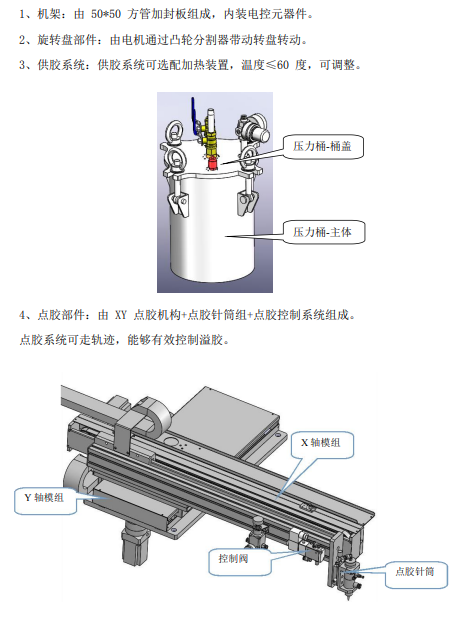 1、机架：由 50*50 方管加封板组成，内装电控元器件。

2、旋转盘部件：由电机通过凸轮分割器带动转盘转动。

3、供胶系统：供胶系统可选配加热装置，温度≤60 度，可调整。

压力桶-桶盖

压力桶-主体

4、点胶部件：由 XY 点胶机构+点胶针筒组+点胶控制系统组成。

点胶系统可走轨迹，能够有效控制溢胶。

X 轴模组

Y 轴模组

控制阀

点胶针筒